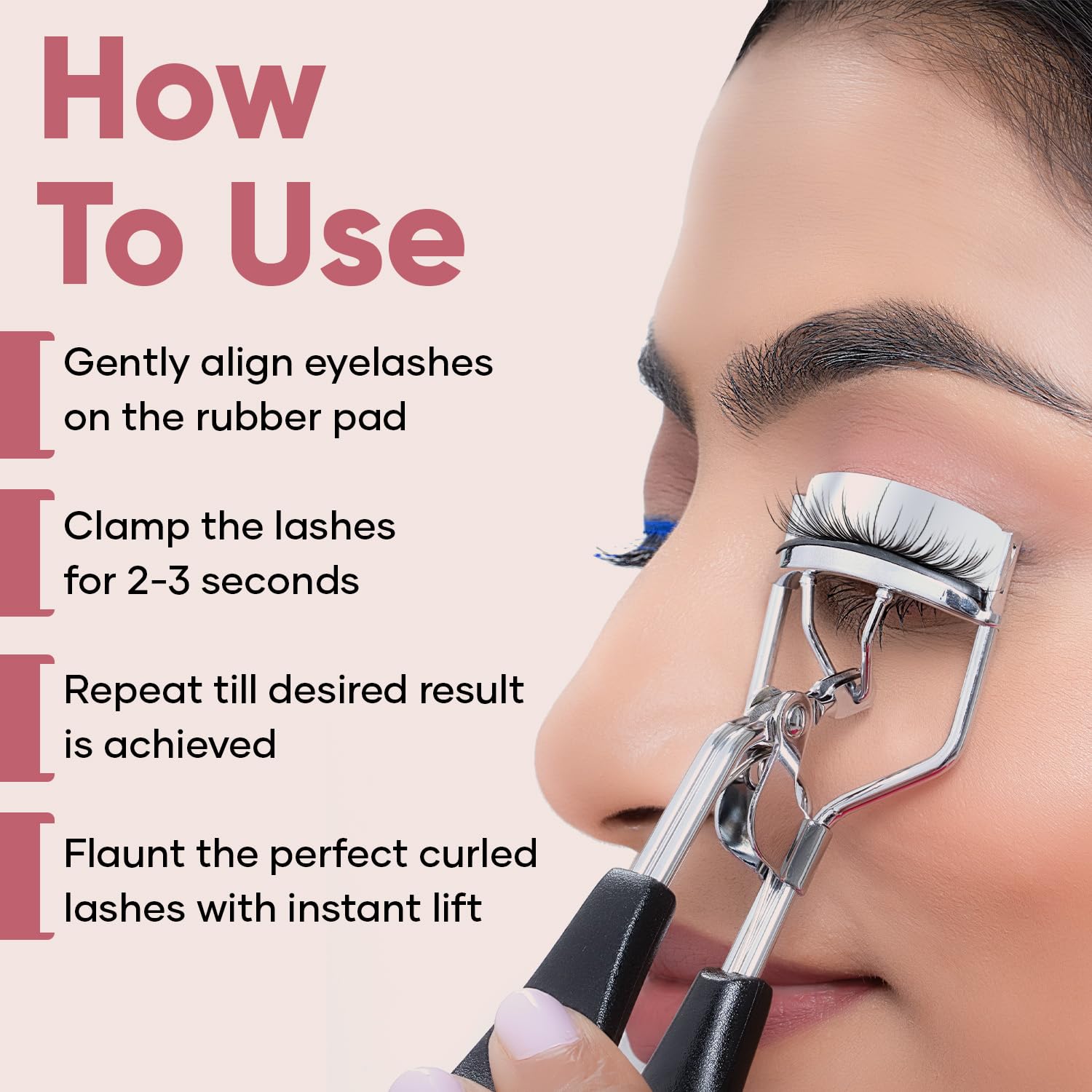 How To Use

Gently align eyelashes on the rubber pad

Clamp the lashes for 2-3 seconds

Repeat till desired result is achieved

Flaunt the perfect curled lashes with instant lift