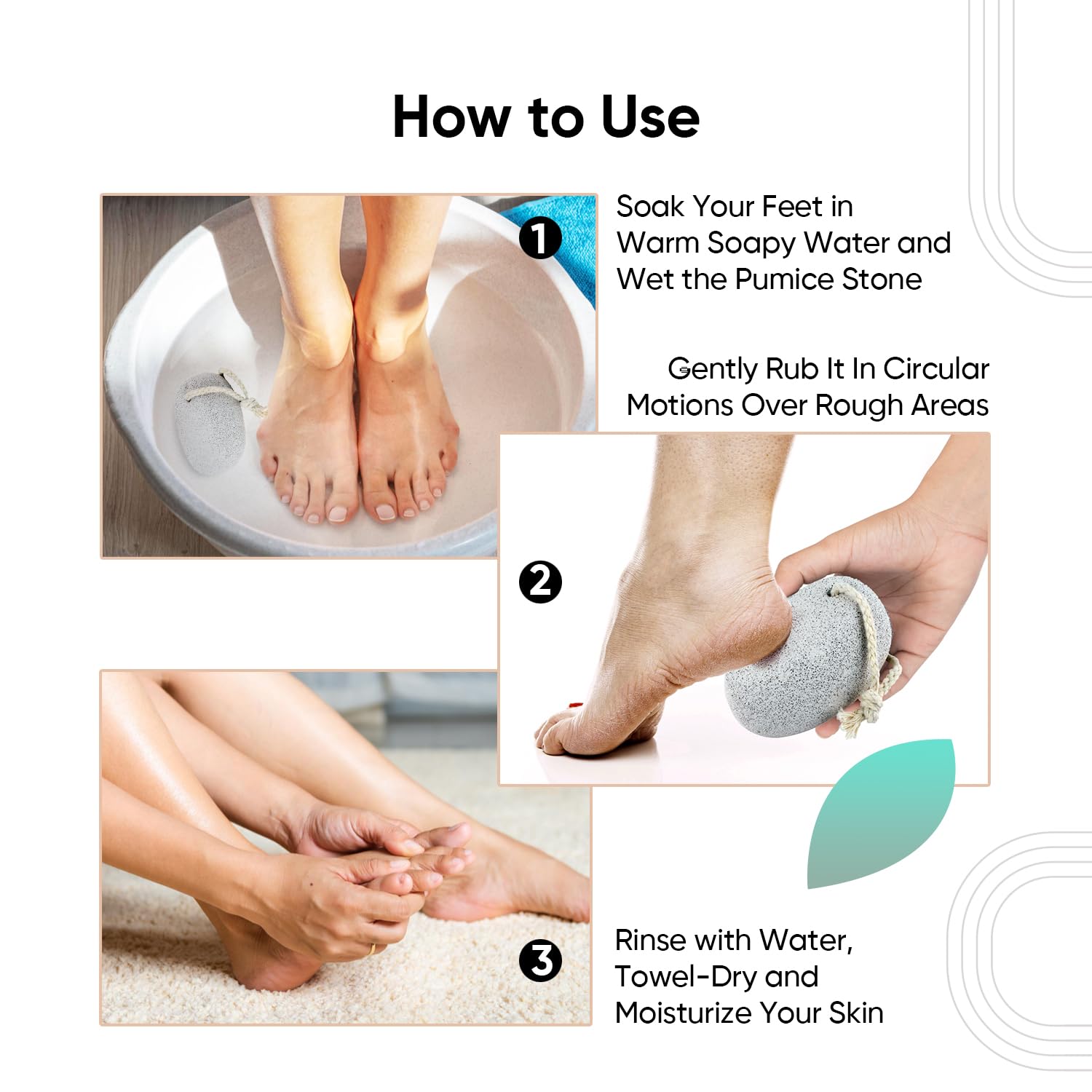 How to Use

1

Soak Your Feet in Warm Soapy Water and Wet the Pumice Stone

Gently Rub It In Circular Motions Over Rough Areas

2

3

Rinse with Water, Towel-Dry and Moisturize Your Skin