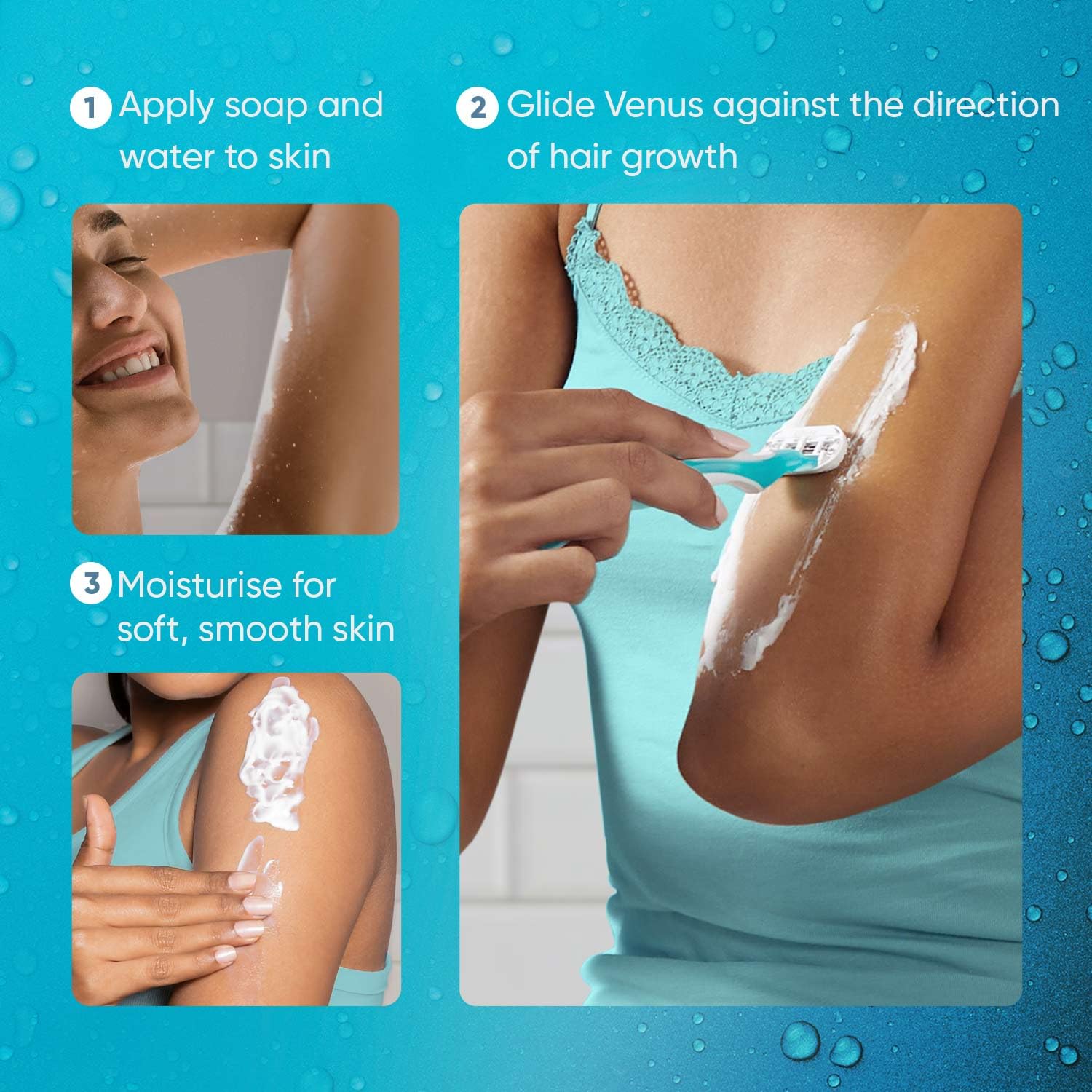 1 Apply soap and water to skin

2 Glide Venus against the direction of hair growth

3 Moisturise for soft, smooth skin