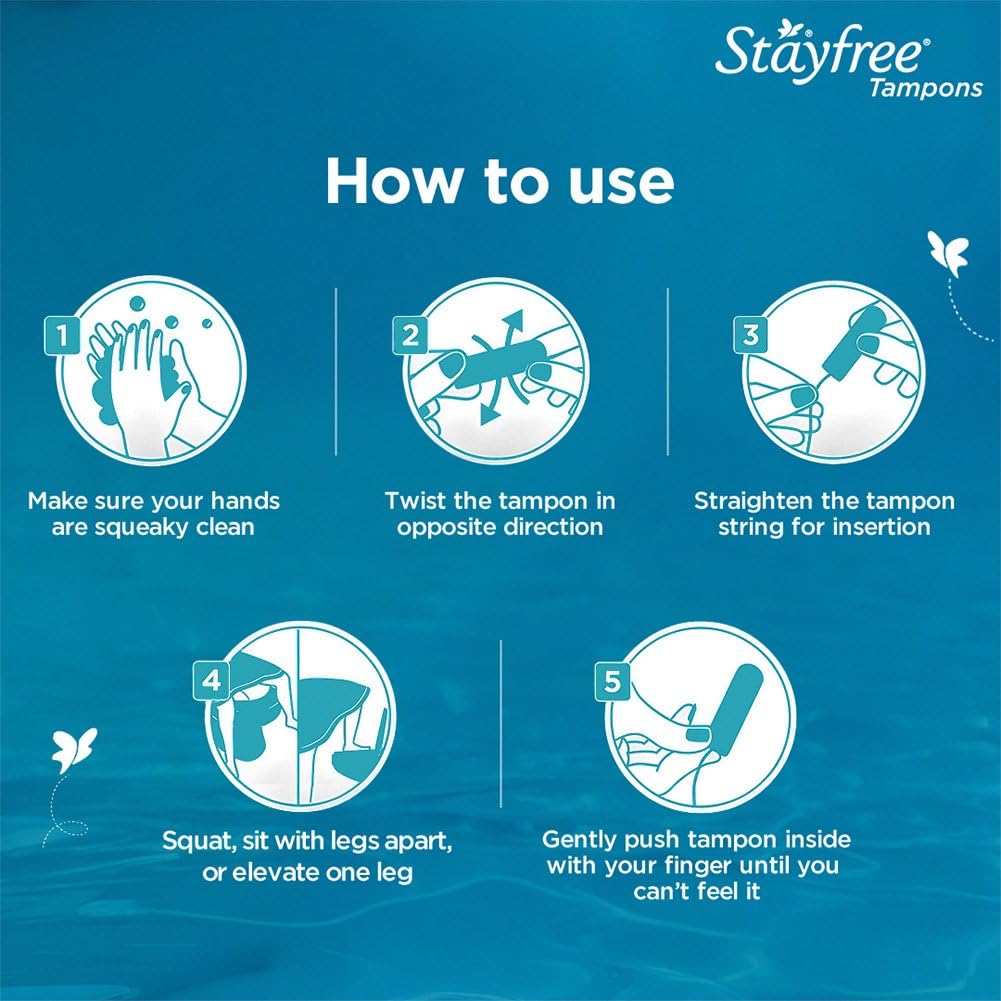 Stayfree®
Tampons

How to use

1
Make sure your hands are squeaky clean

2
Twist the tampon in opposite direction

3
Straighten the tampon string for insertion

4
Squat, sit with legs apart, or elevate one leg

5
Gently push tampon inside with your finger until you can't feel it